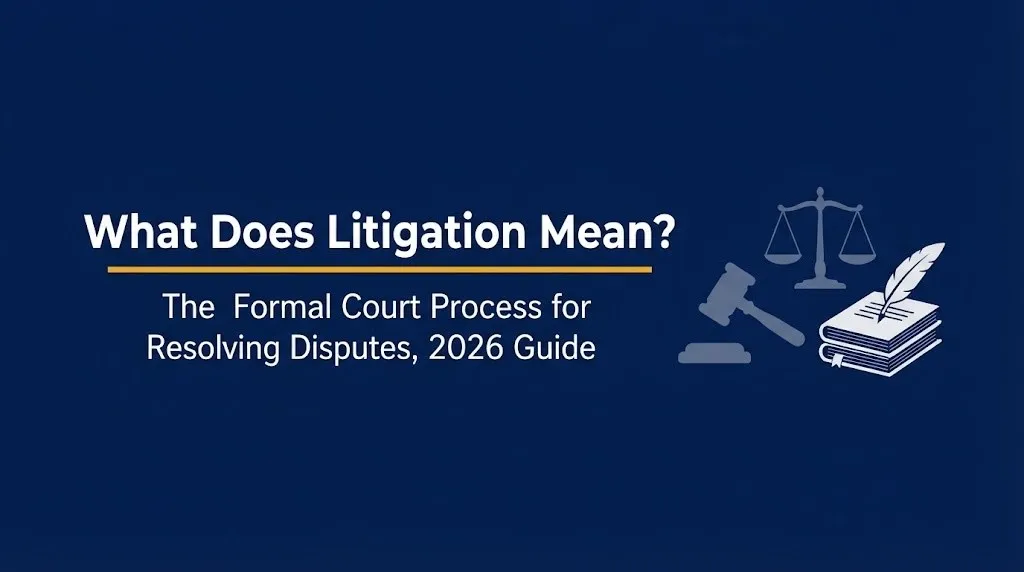 What Does Litigation Mean?

The Formal Court Process for Resolving Disputes, 2026 Guide