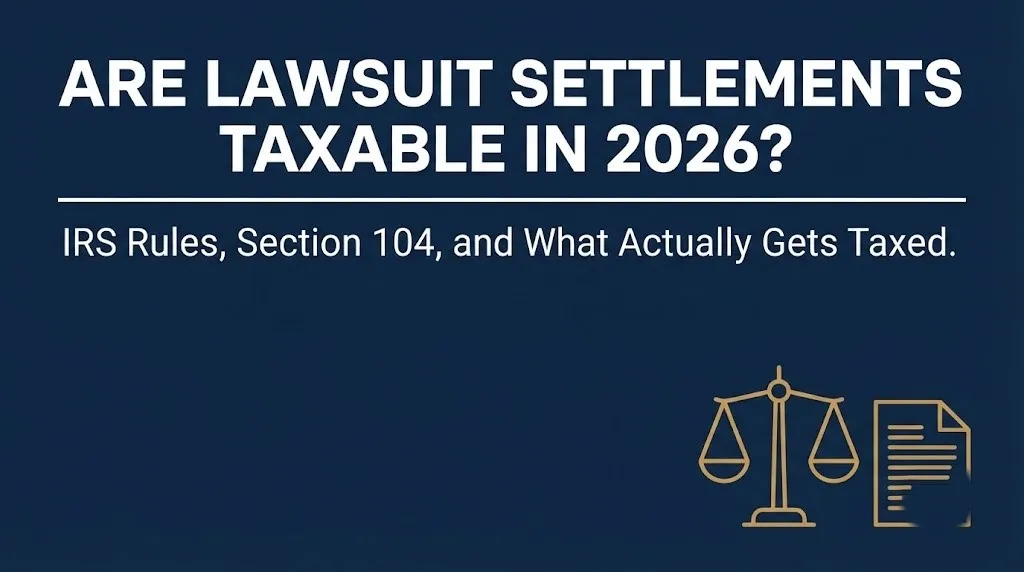 ARE LAWSUIT SETTLEMENTS TAXABLE IN 2026?

IRS Rules, Section 104, and What Actually Gets Taxed.