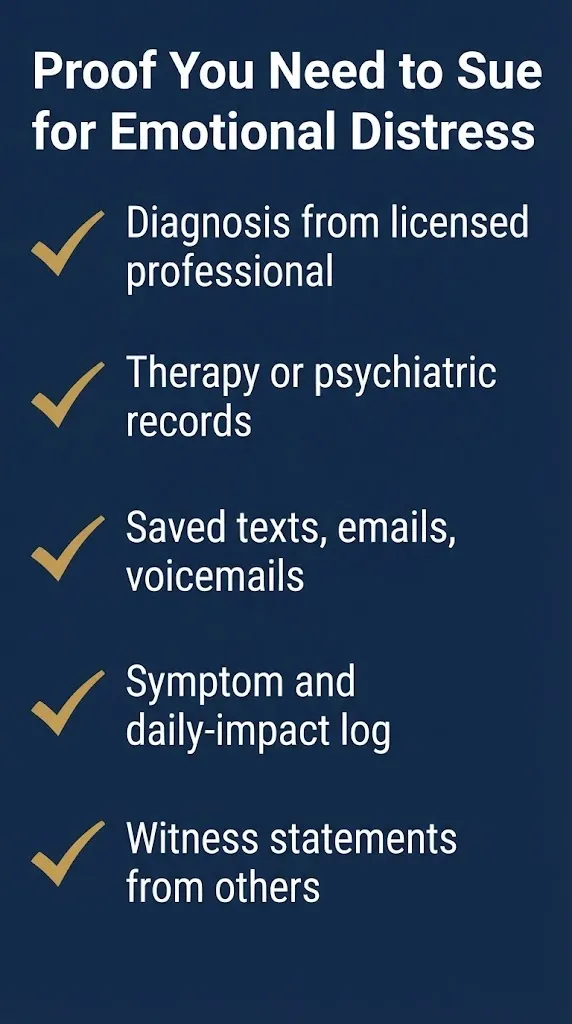 Proof You Need to Sue for Emotional Distress

✓ Diagnosis from licensed professional

✓ Therapy or psychiatric records

✓ Saved texts, emails, voicemails

✓ Symptom and daily-impact log

✓ Witness statements from others