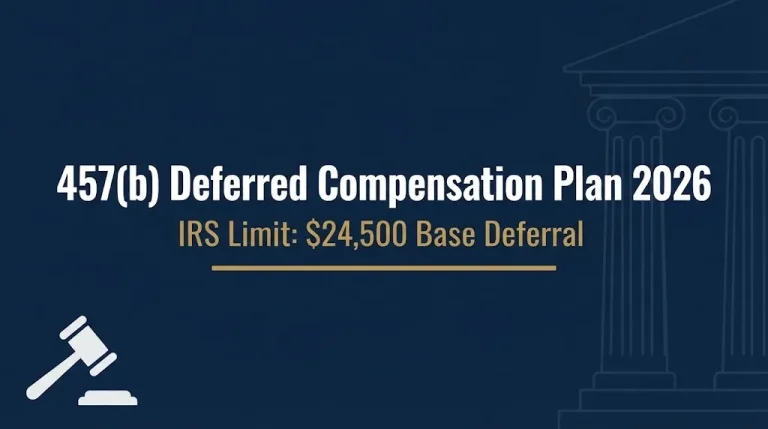 457(b) Deferred Compensation Plan 2026

IRS Limit: $24,500 Base Deferral