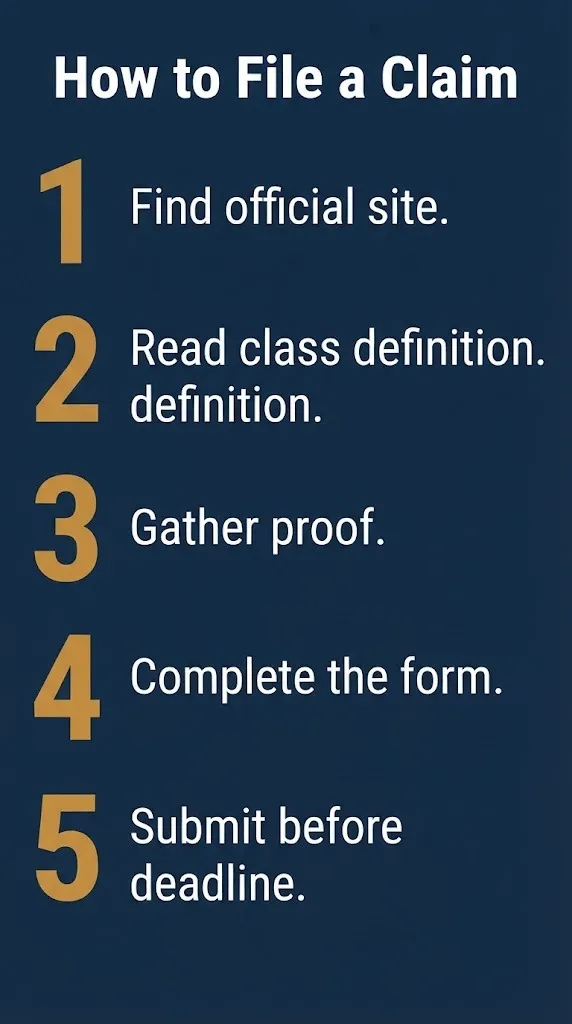 How to File a Claim

1 Find official site.

2 Read class definition. definition.

3 Gather proof.

4 Complete the form.

5 Submit before deadline.