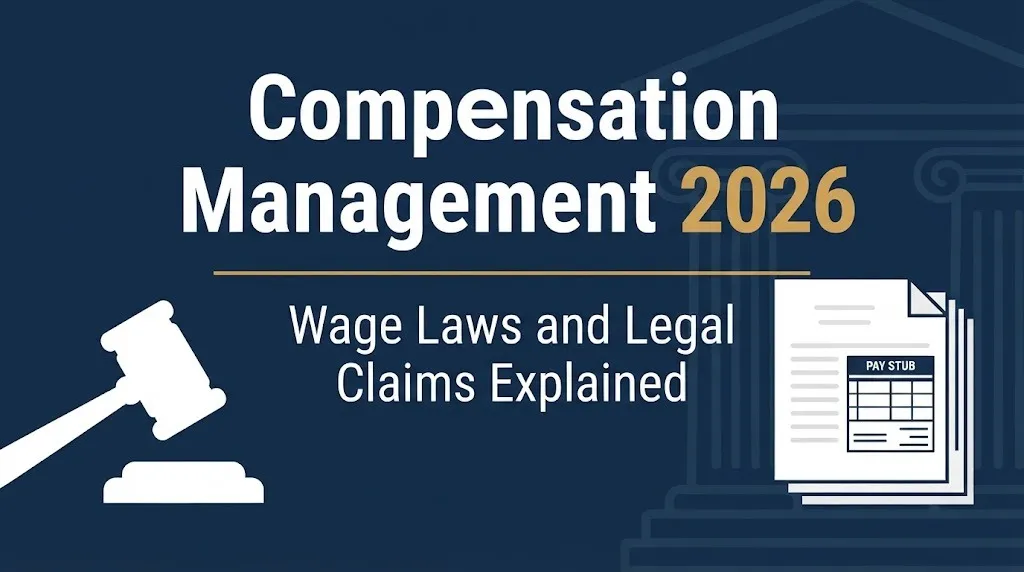 Compensation Management 2026

Wage Laws and Legal Claims Explained

PAY STUB