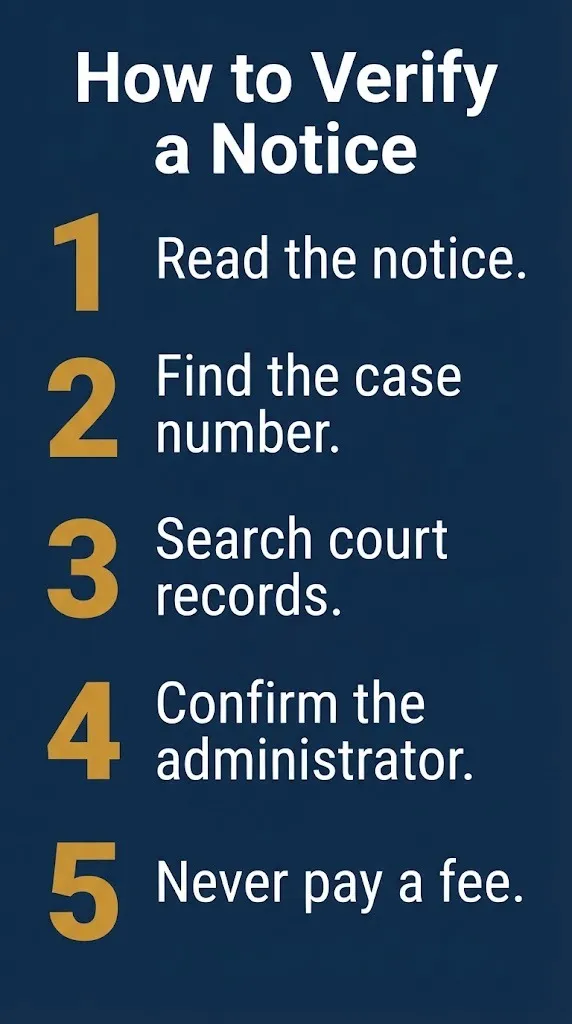 How to Verify a Notice

1 Read the notice.

2 Find the case number.

3 Search court records.

4 Confirm the administrator.

5 Never pay a fee.