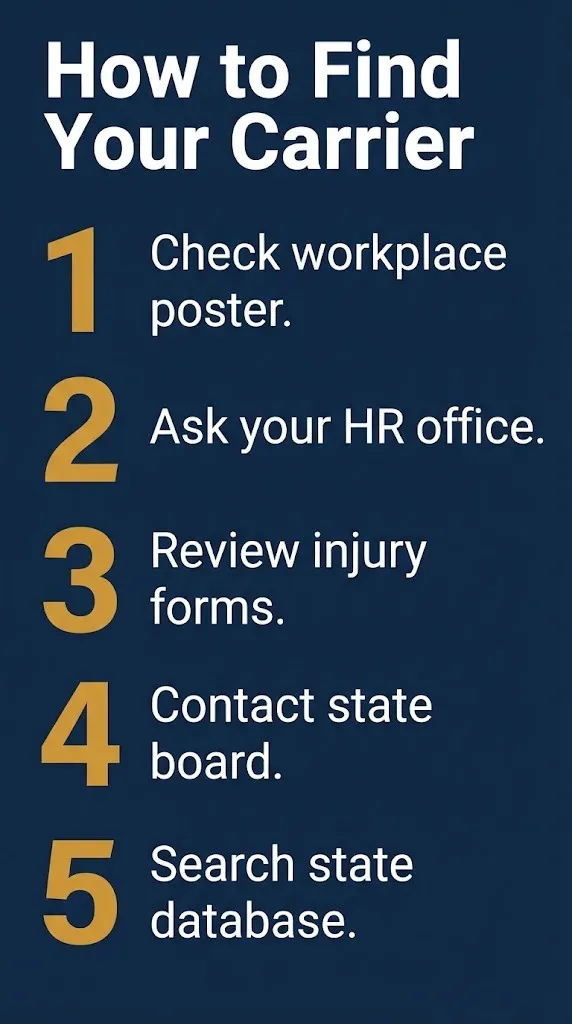 How to Find Your Carrier

1 Check workplace poster.

2 Ask your HR office.

3 Review injury forms.

4 Contact state board.

5 Search state database.