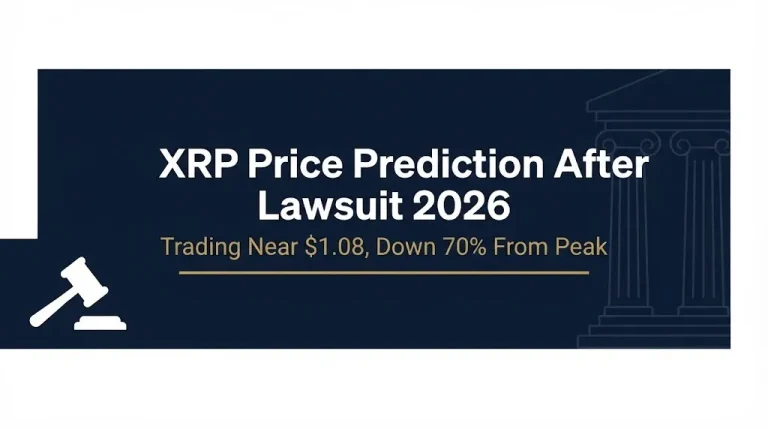 XRP Price Prediction After Lawsuit 2026

Trading Near $1.08, Down 70% From Peak