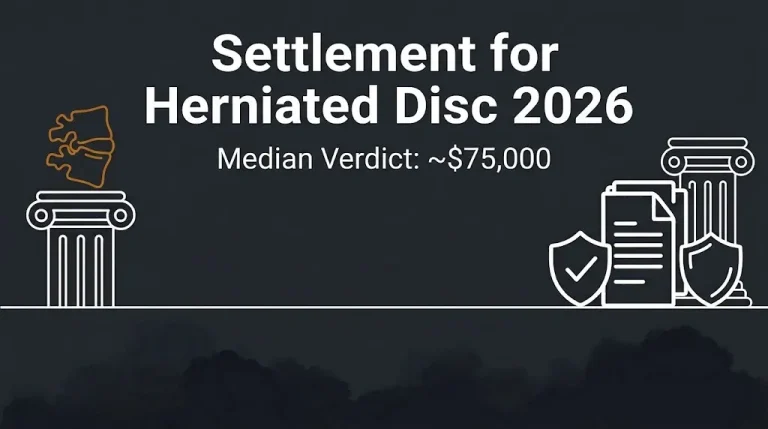 Settlement for Herniated Disc 2026

Median Verdict: ~$75,000