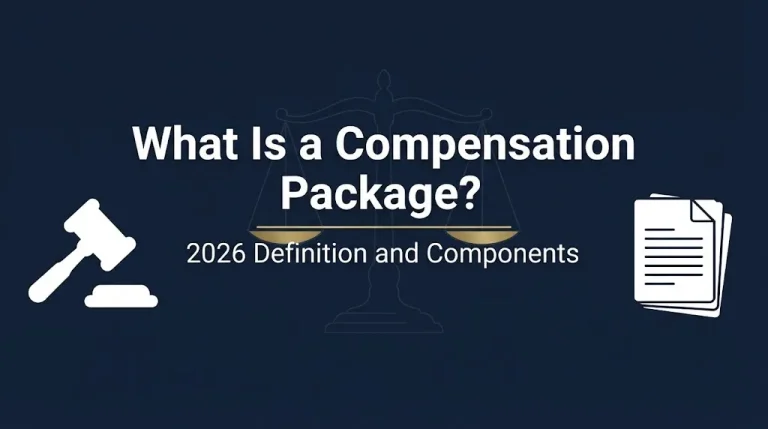 What Is a Compensation Package?

2026 Definition and Components